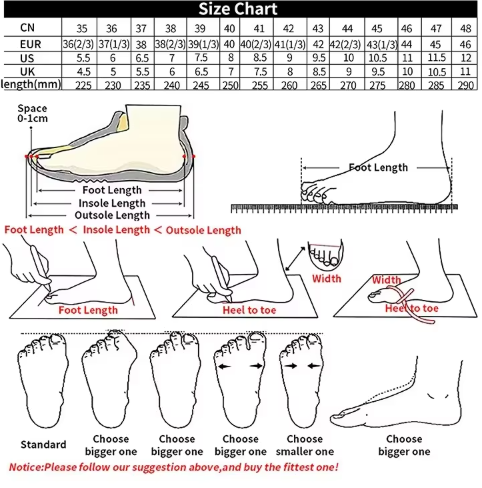 Size Chart

| CN | 35 | 36 | 37 | 38 | 39 | 40 | 41 | 42 | 43 | 44 | 45 | 46 | 47 | 48 |
|---|---|---|---|---|---|---|---|---|---|---|---|---|---|---|
| EUR | 36(2/3) | 37(1/3) | 38 | 38(2/3) | 39(1/3) | 40 | 40(2/3) | 41(1/3) | 42 | 42(2/3) | 43(1/3) | 44 | 45 | 46 |
| US | 5.5 | 6 | 6.5 | 7 | 7.5 | 8 | 8.5 | 9 | 9.5 | 10 | 10.5 | 11 | 11.5 | 12 |
| UK | 4.5 | 5 | 5.5 | 6 | 6.5 | 7 | 7.5 | 8 | 8.5 | 9 | 9.5 | 10 | 10.5 | 11 |
| length(mm) | 225 | 230 | 235 | 240 | 245 | 250 | 255 | 260 | 265 | 270 | 275 | 280 | 285 | 290 |

Space 0-1cm

Foot Length
Insole Length
Outsole Length

Foot Length

Foot Length < Insole Length < Outsole Length

Foot Length

Heel to toe

Width

Width

Heel to toe

Standard

Choose bigger one

Choose bigger one

Choose bigger one

Choose smaller one

Choose bigger one

Notice:Please follow our suggestion above,and buy the fittest one!